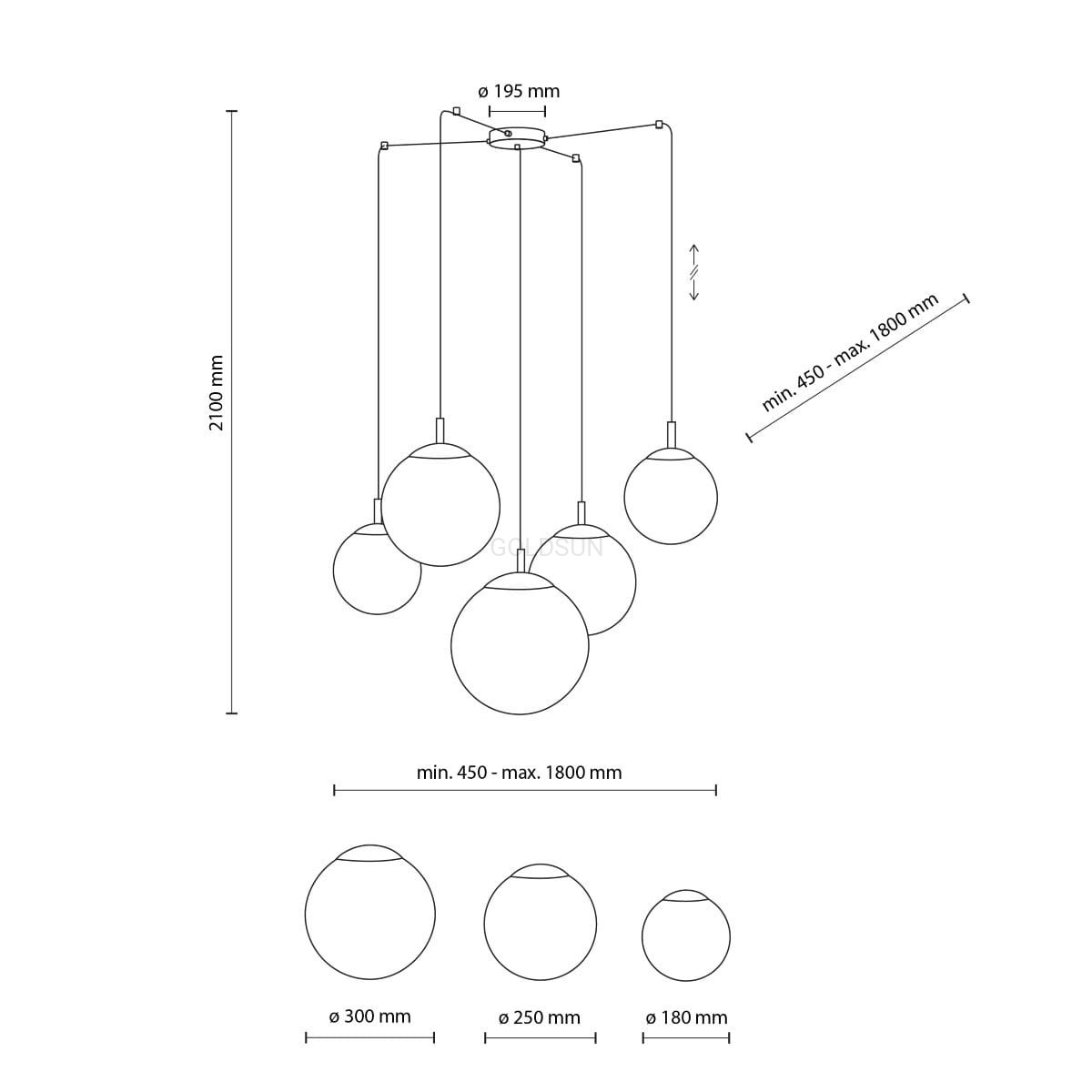 ø 195 mm

2100 mm

min. 450 - max. 1800 mm

GOLDSUN

min. 450 - max. 1800 mm

ø 300 mm

ø 250 mm

ø 180 mm